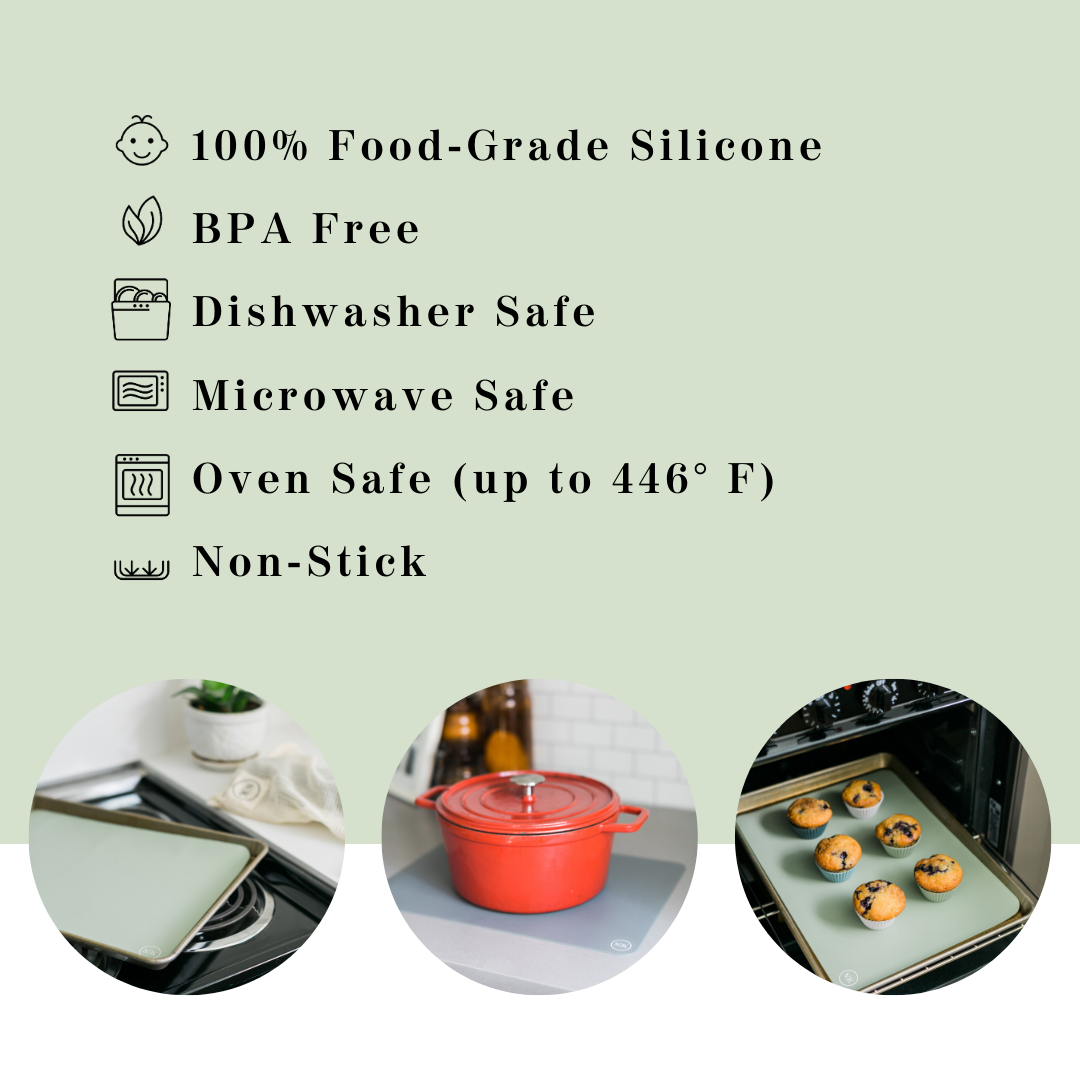 100% Food-Grade Silicone

BPA Free

Dishwasher Safe

Microwave Safe

Oven Safe (up to 446° F)

Non-Stick