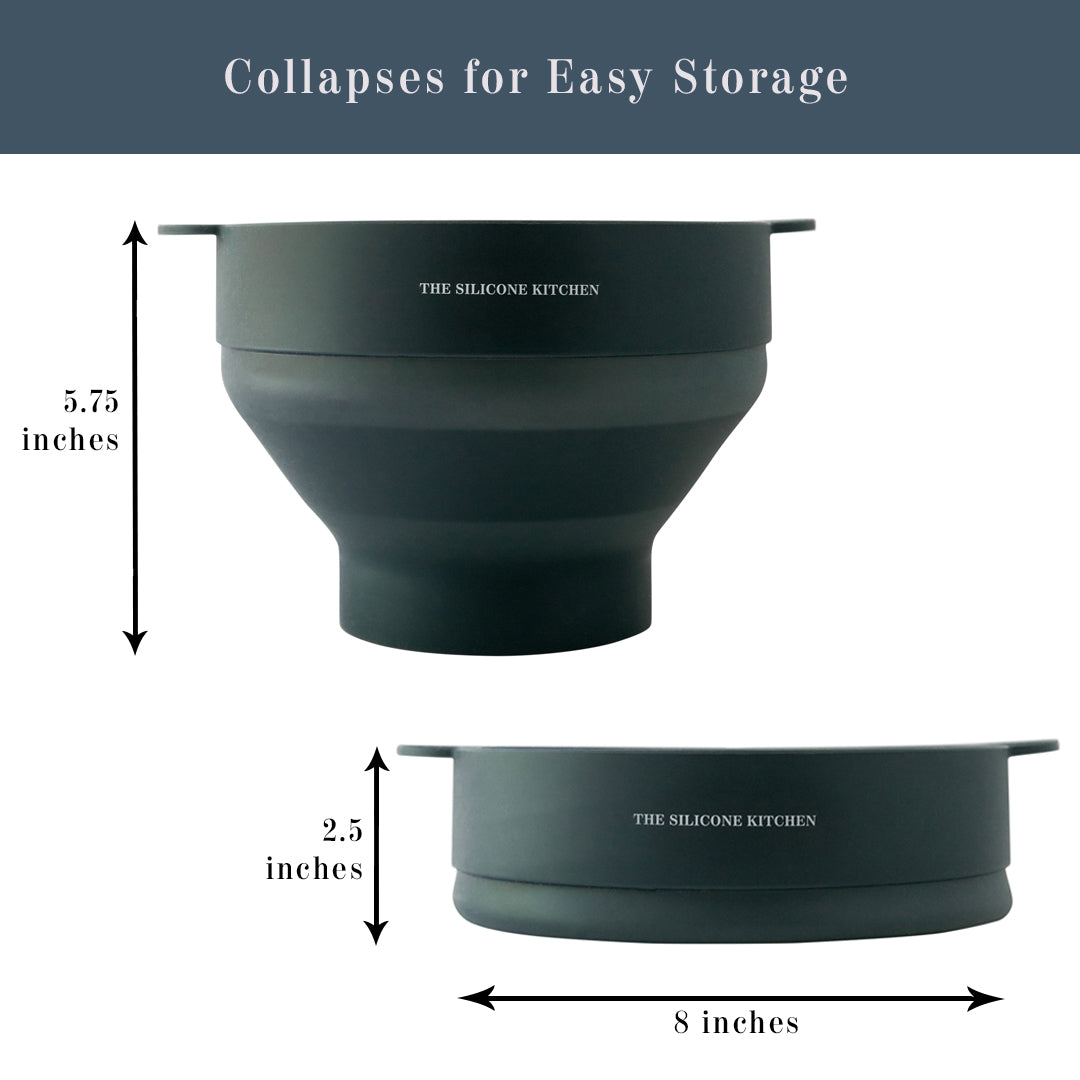 Collapses for Easy Storage

5.75 inches

THE SILICONE KITCHEN

2.5 inches

THE SILICONE KITCHEN

8 inches