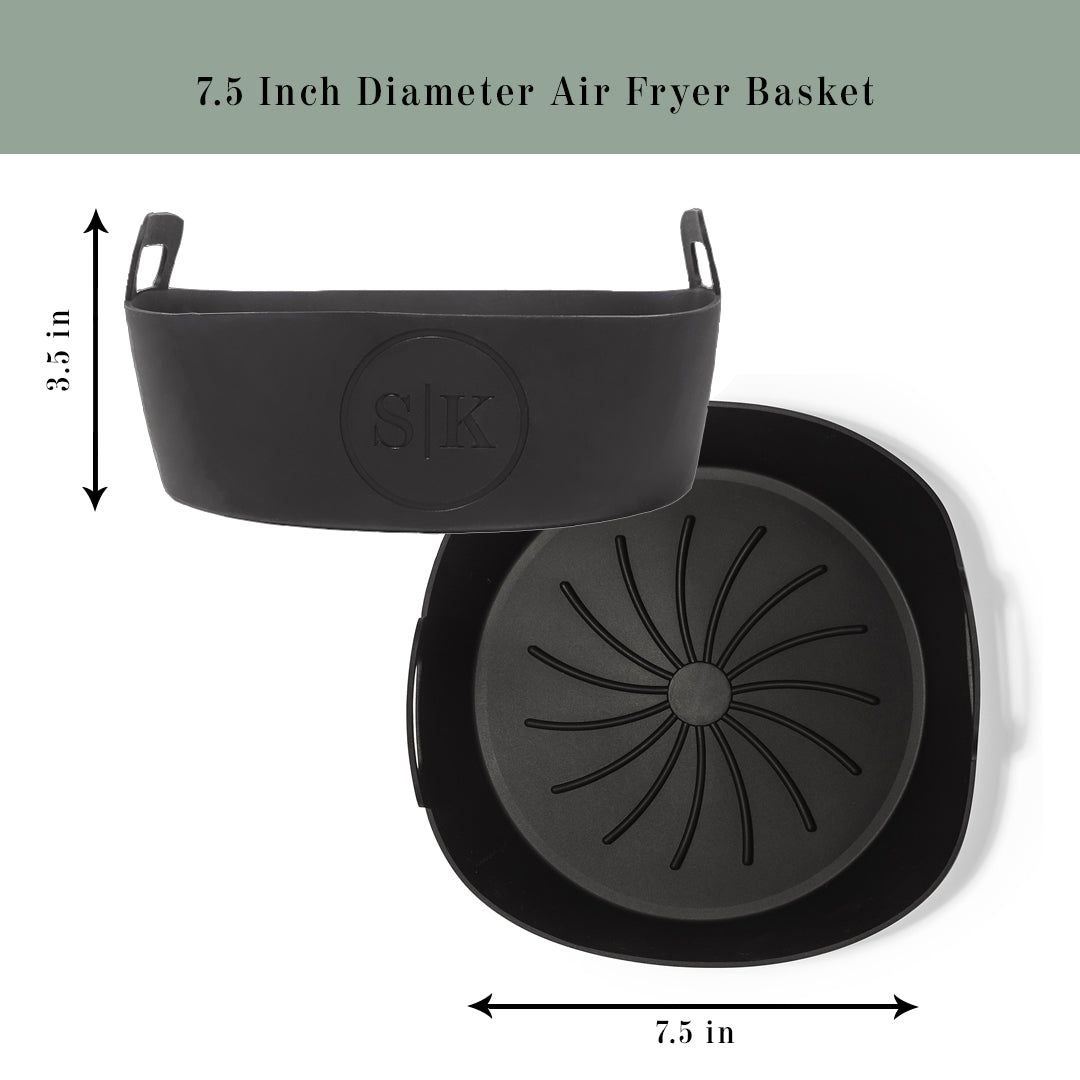 7.5 Inch Diameter Air Fryer Basket

3.5 in

S|K

7.5 in