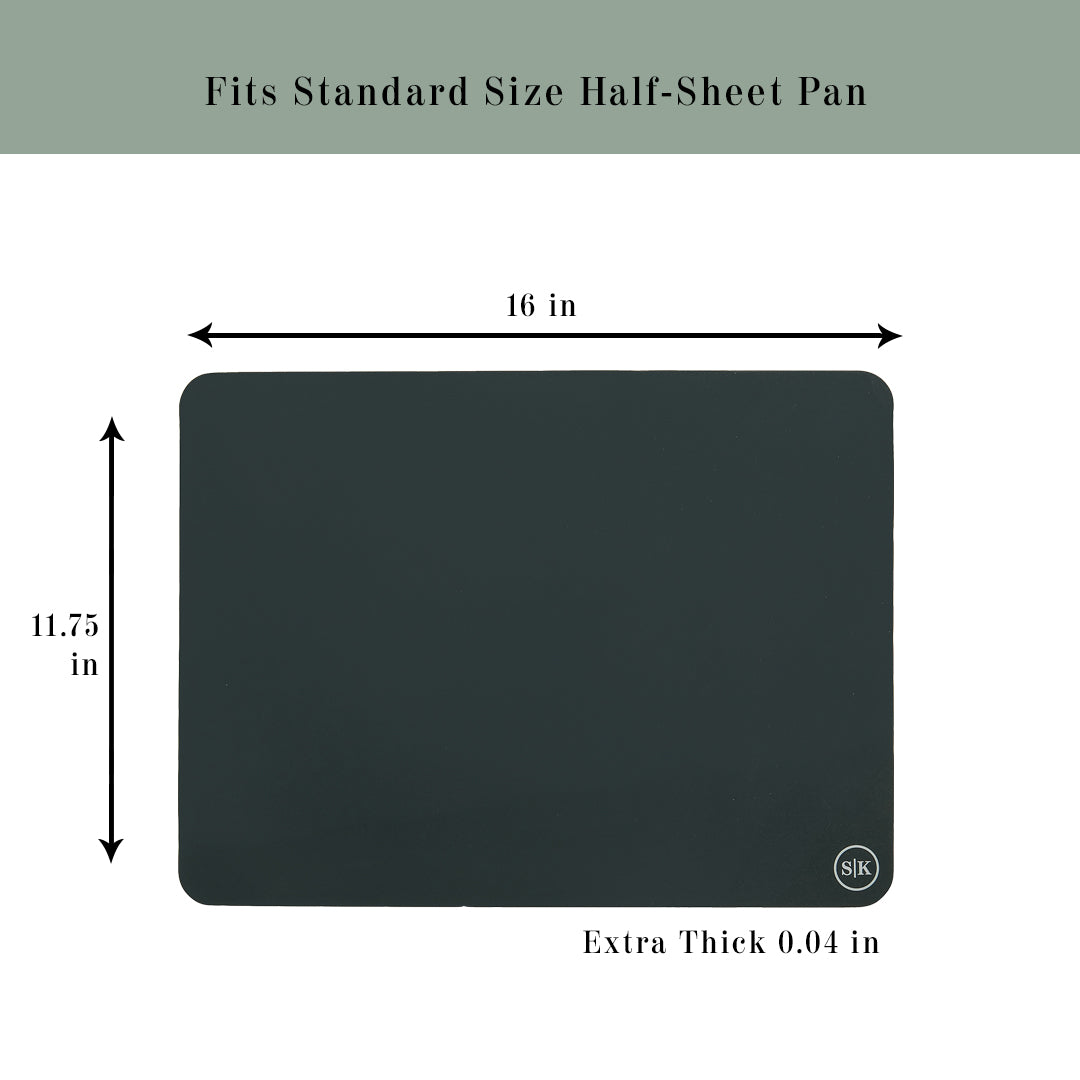 Fits Standard Size Half-Sheet Pan

16 in

11.75 in

S|K

Extra Thick 0.04 in