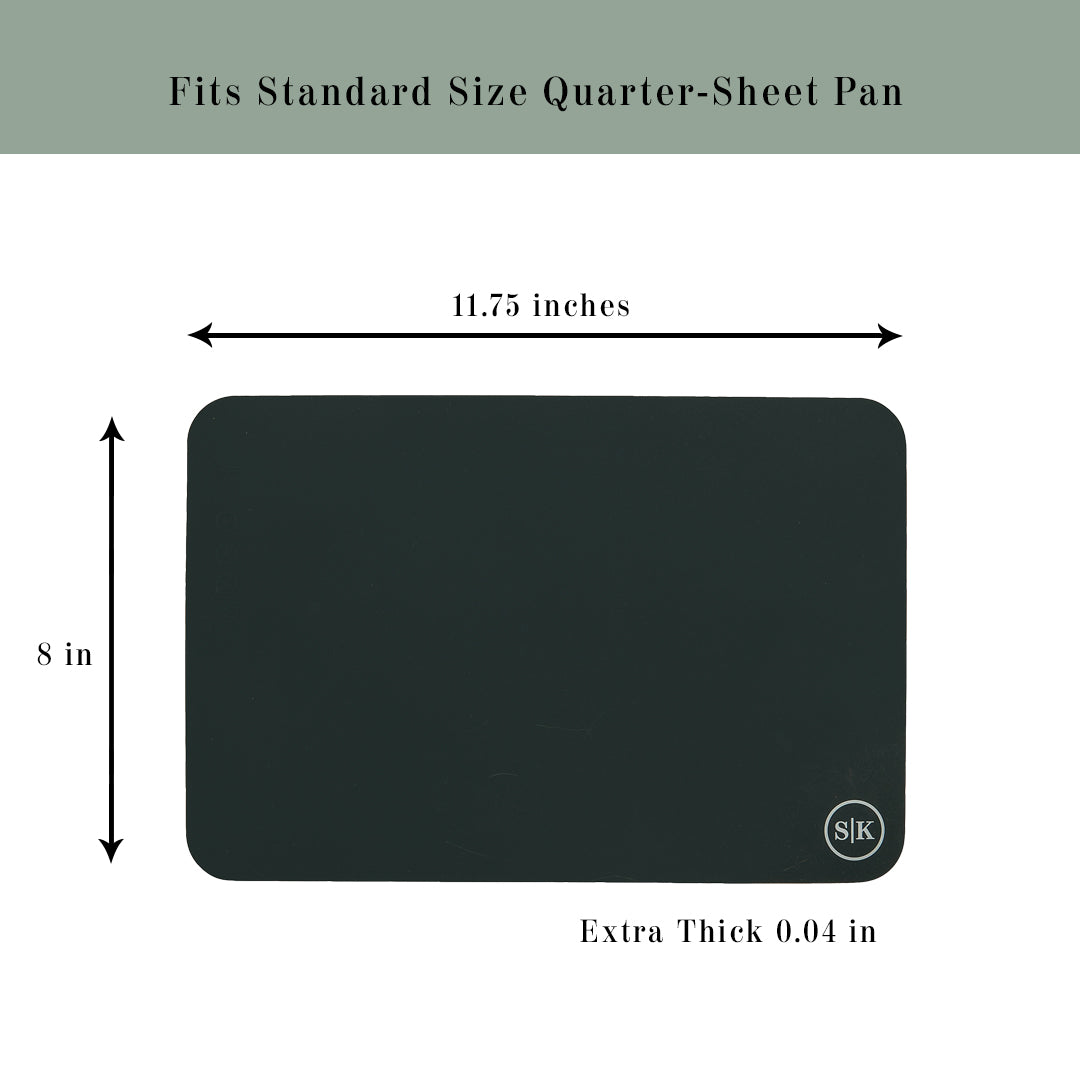 Fits Standard Size Quarter-Sheet Pan

11.75 inches

8 in

S|K

Extra Thick 0.04 in