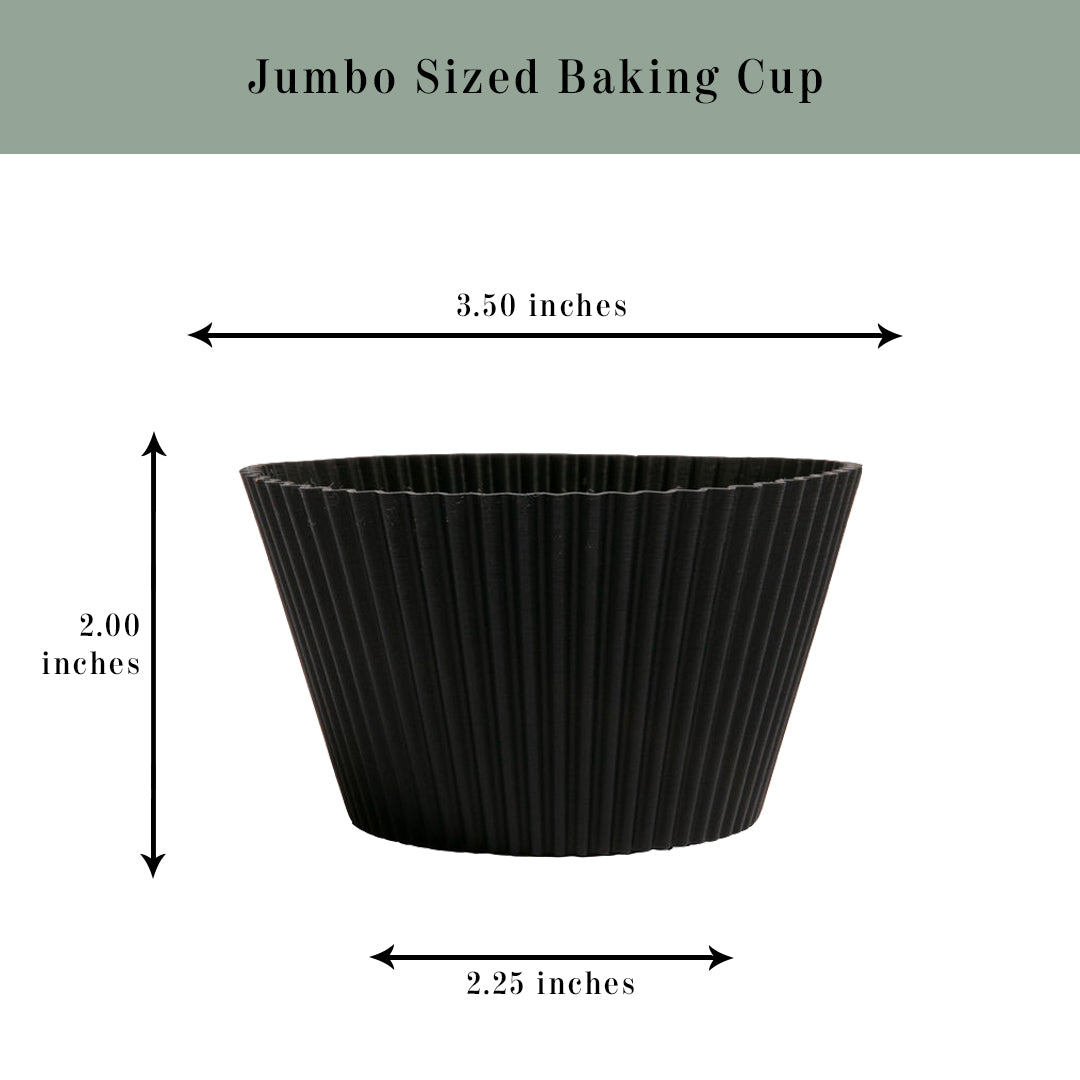 Jumbo Sized Baking Cup

3.50 inches

2.00 inches

2.25 inches