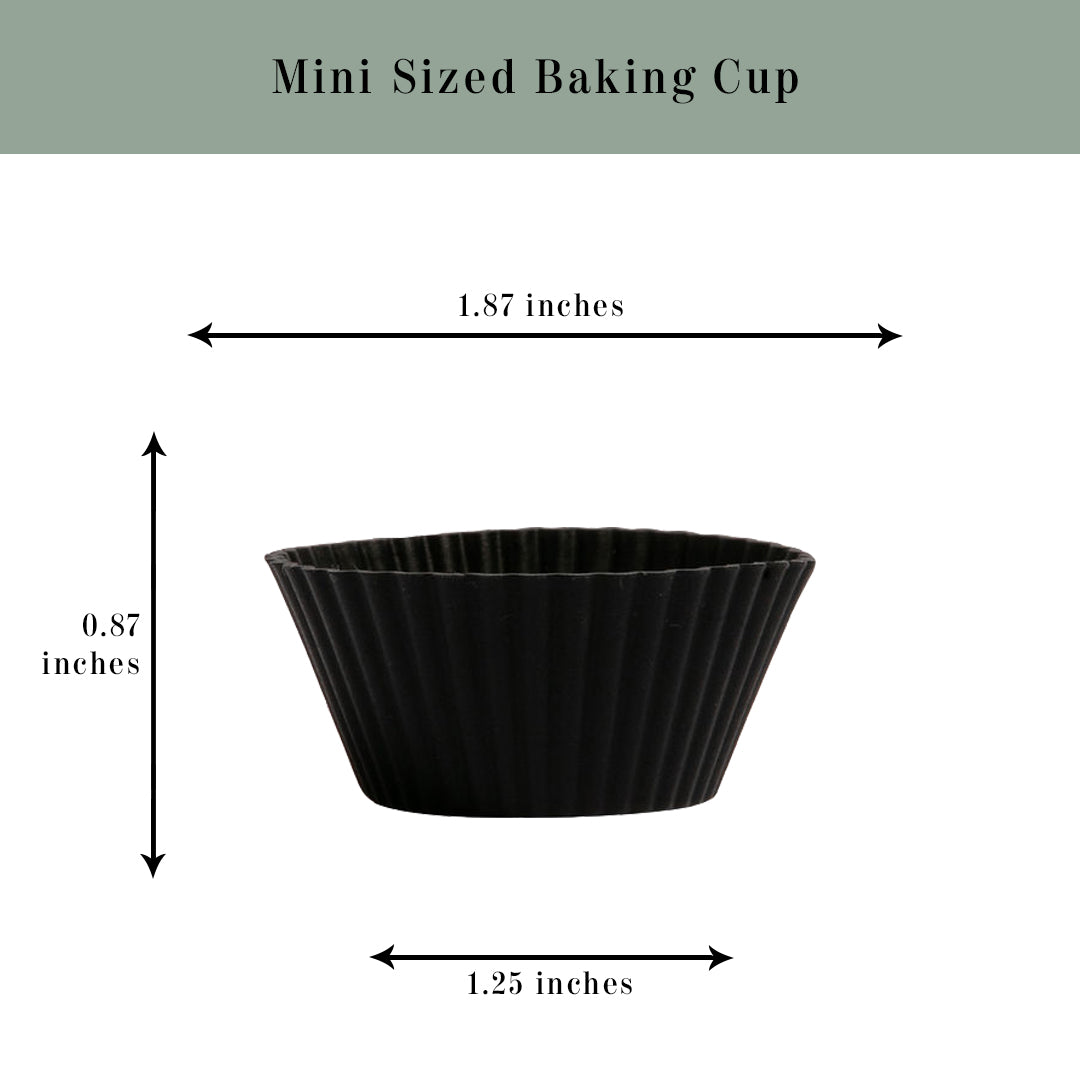 Mini Sized Baking Cup

1.87 inches

0.87 inches

1.25 inches