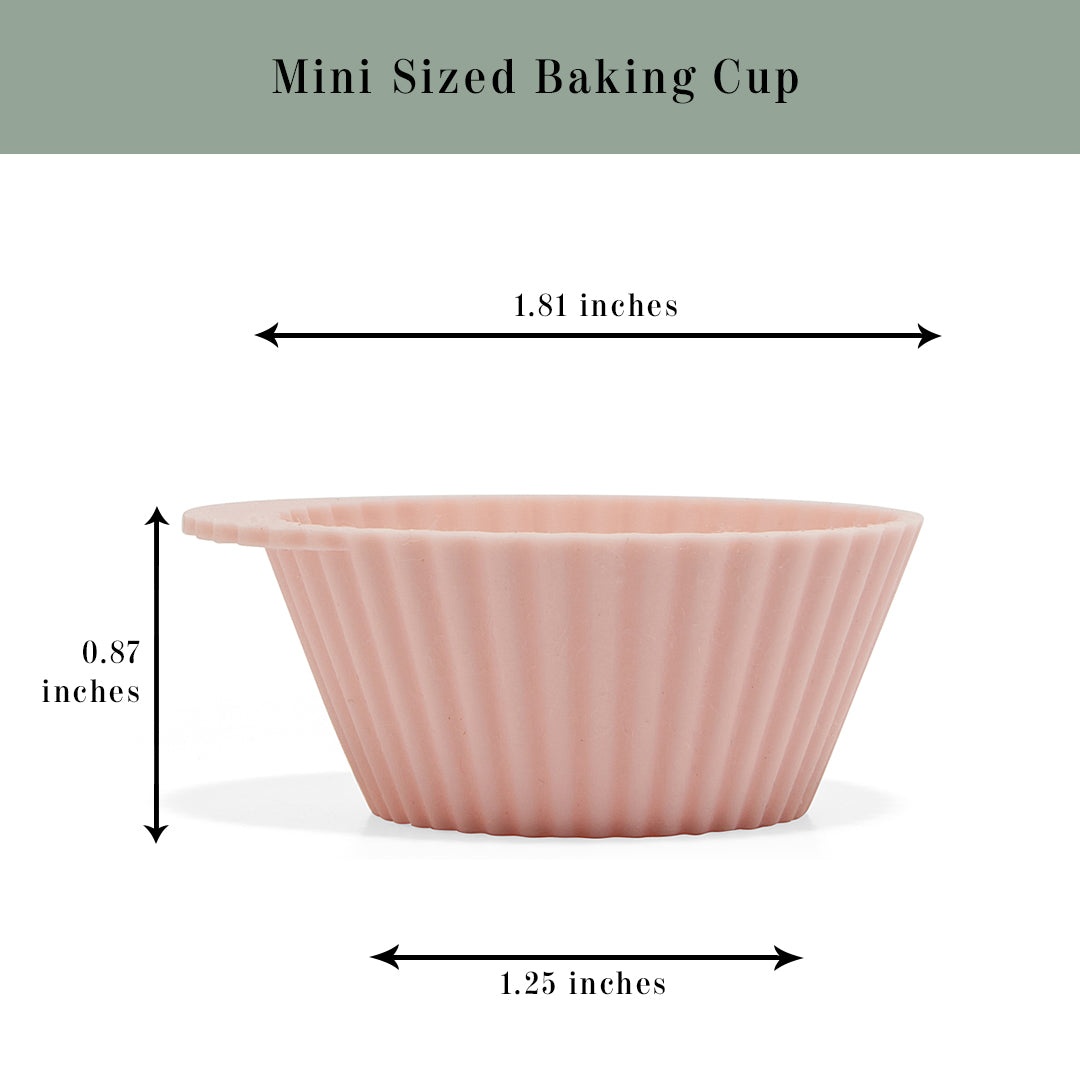 Mini Sized Baking Cup

1.81 inches

0.87 inches

1.25 inches