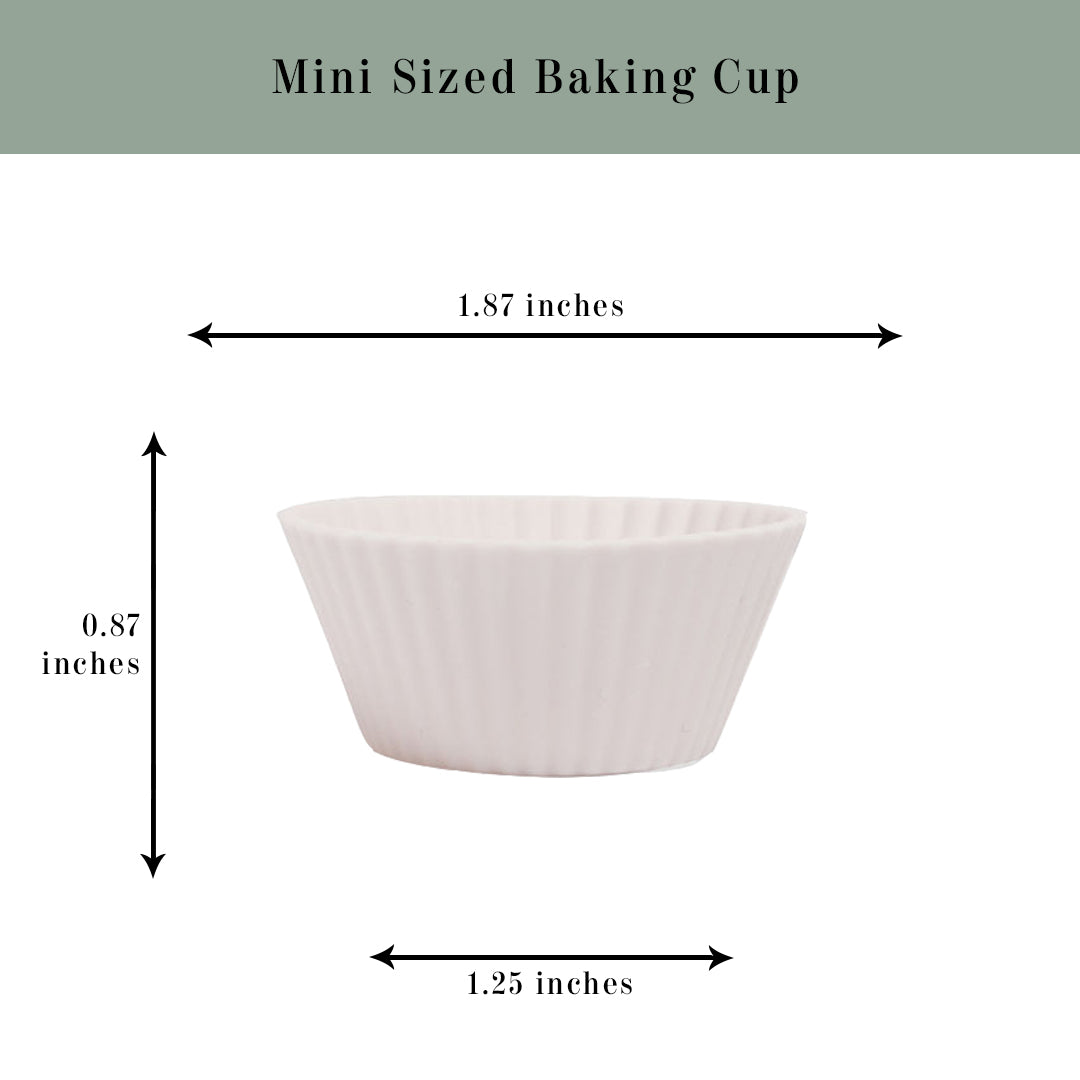 Mini Sized Baking Cup

1.87 inches

0.87 inches

1.25 inches