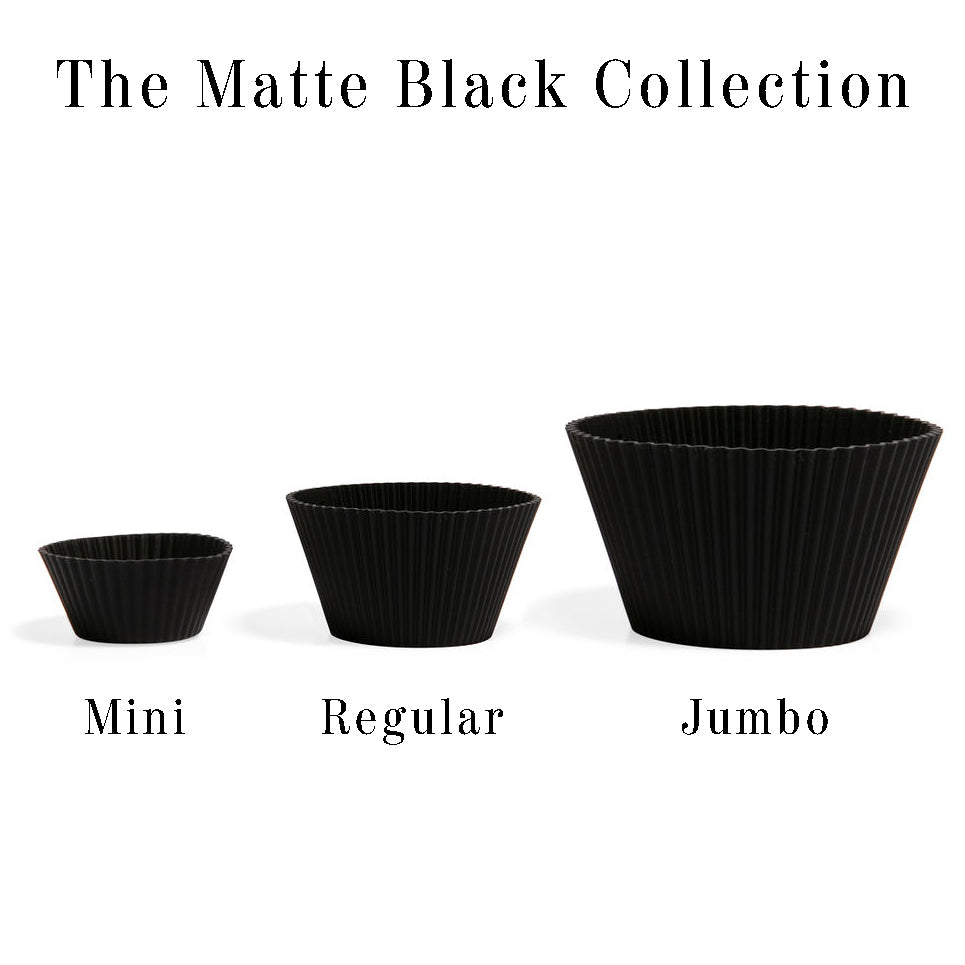 The Matte Black Collection

Mini

Regular

Jumbo