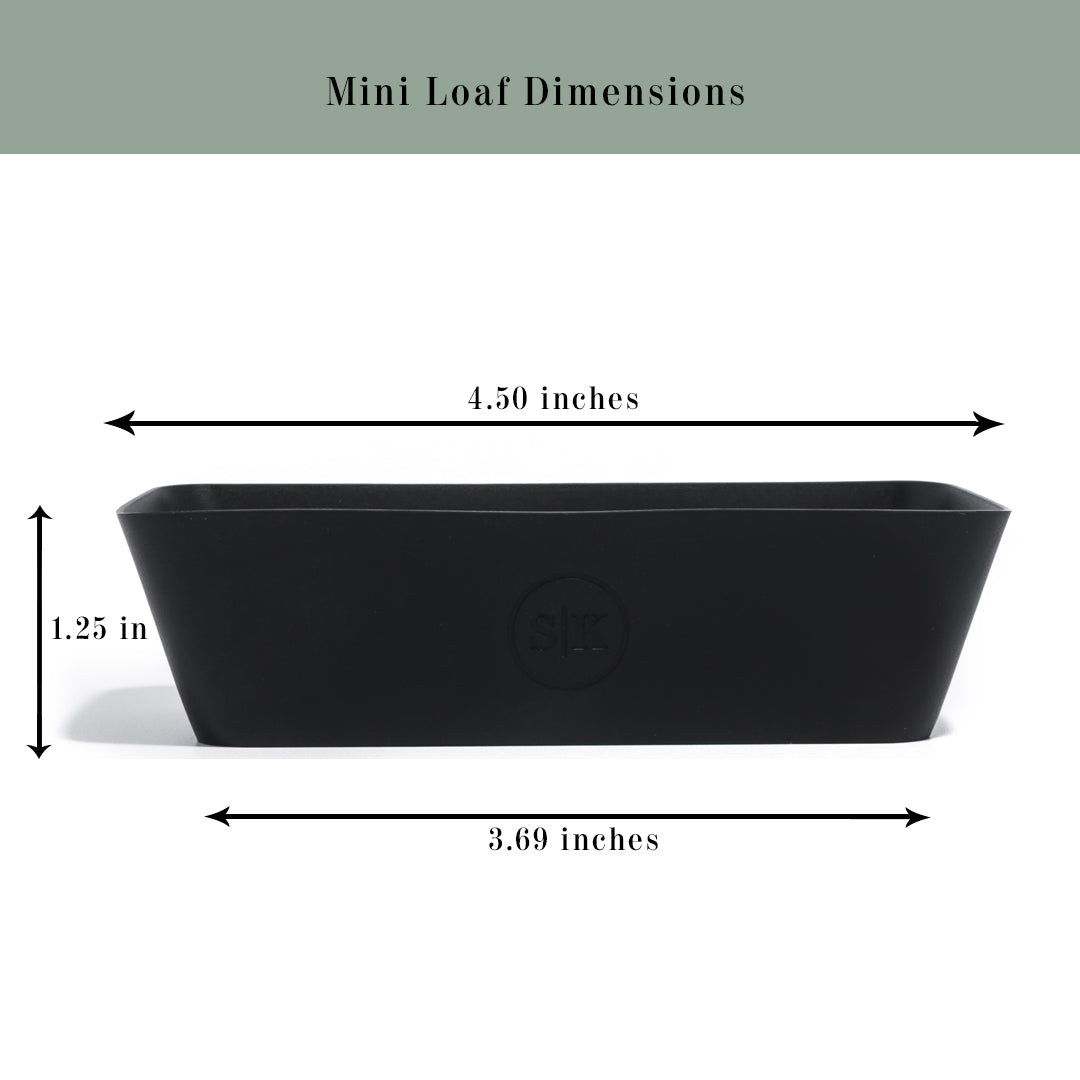 Mini Loaf Dimensions

4.50 inches

1.25 in

S|K

3.69 inches