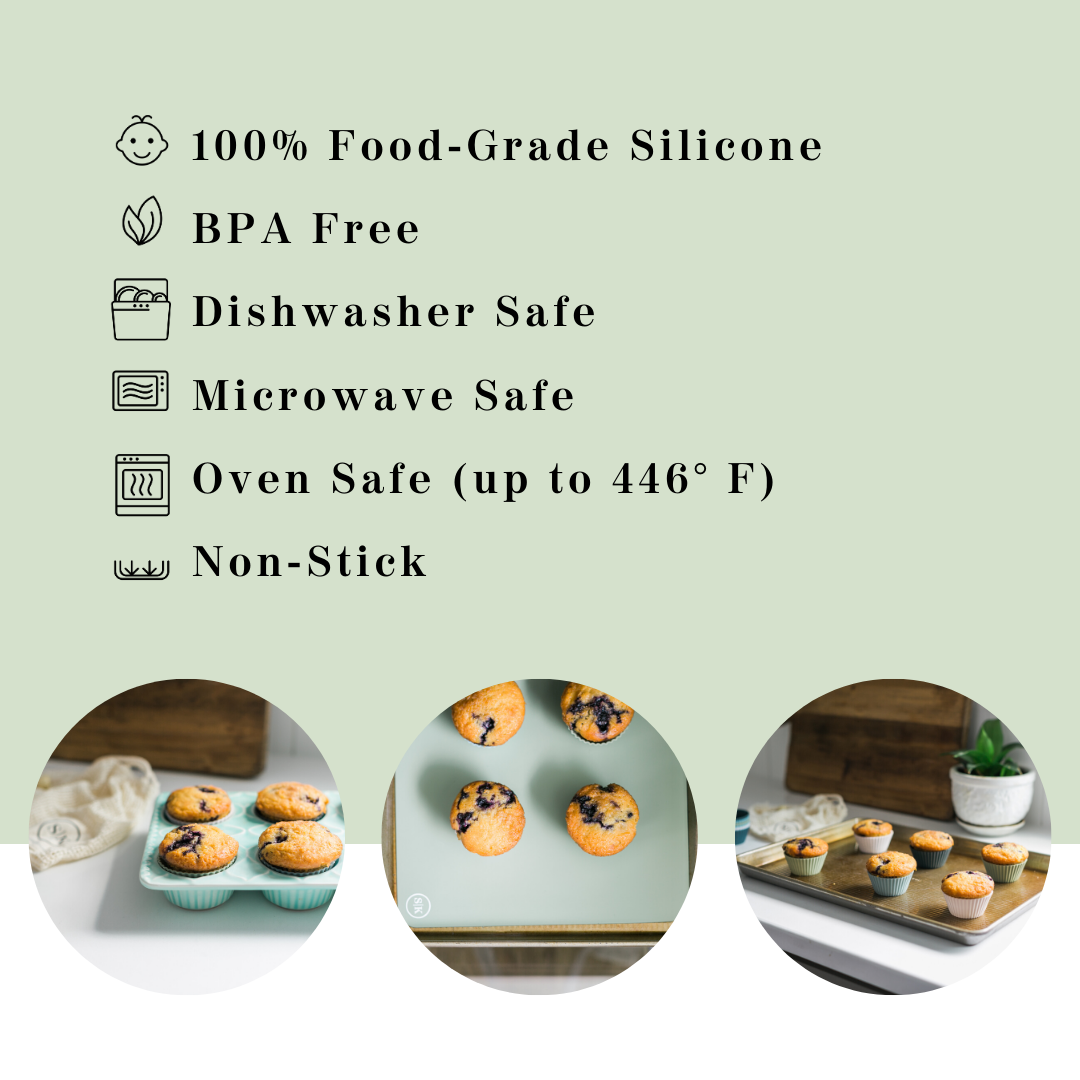 100% Food-Grade Silicone

BPA Free

Dishwasher Safe

Microwave Safe

Oven Safe (up to 446° F)

Non-Stick