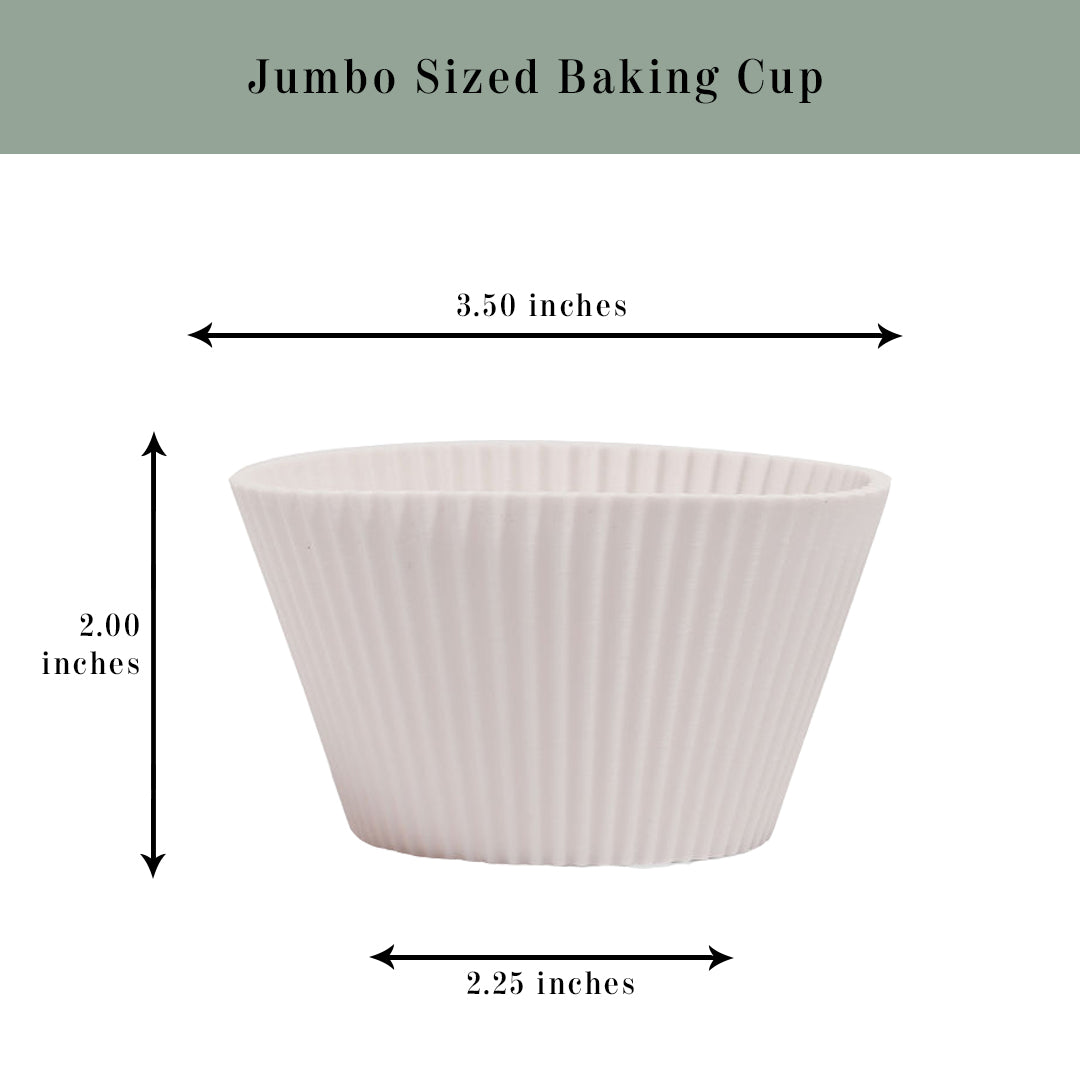 Jumbo Sized Baking Cup

3.50 inches

2.00 inches

2.25 inches