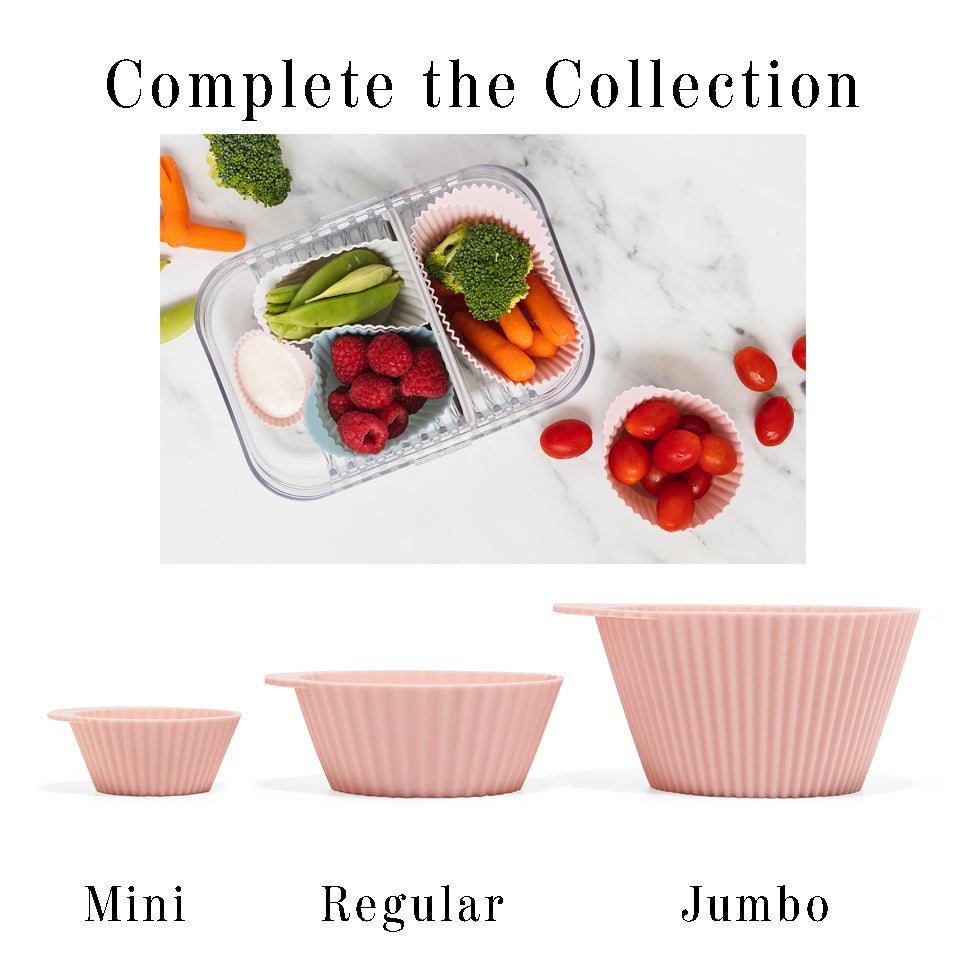 Complete the Collection

Mini

Regular

Jumbo