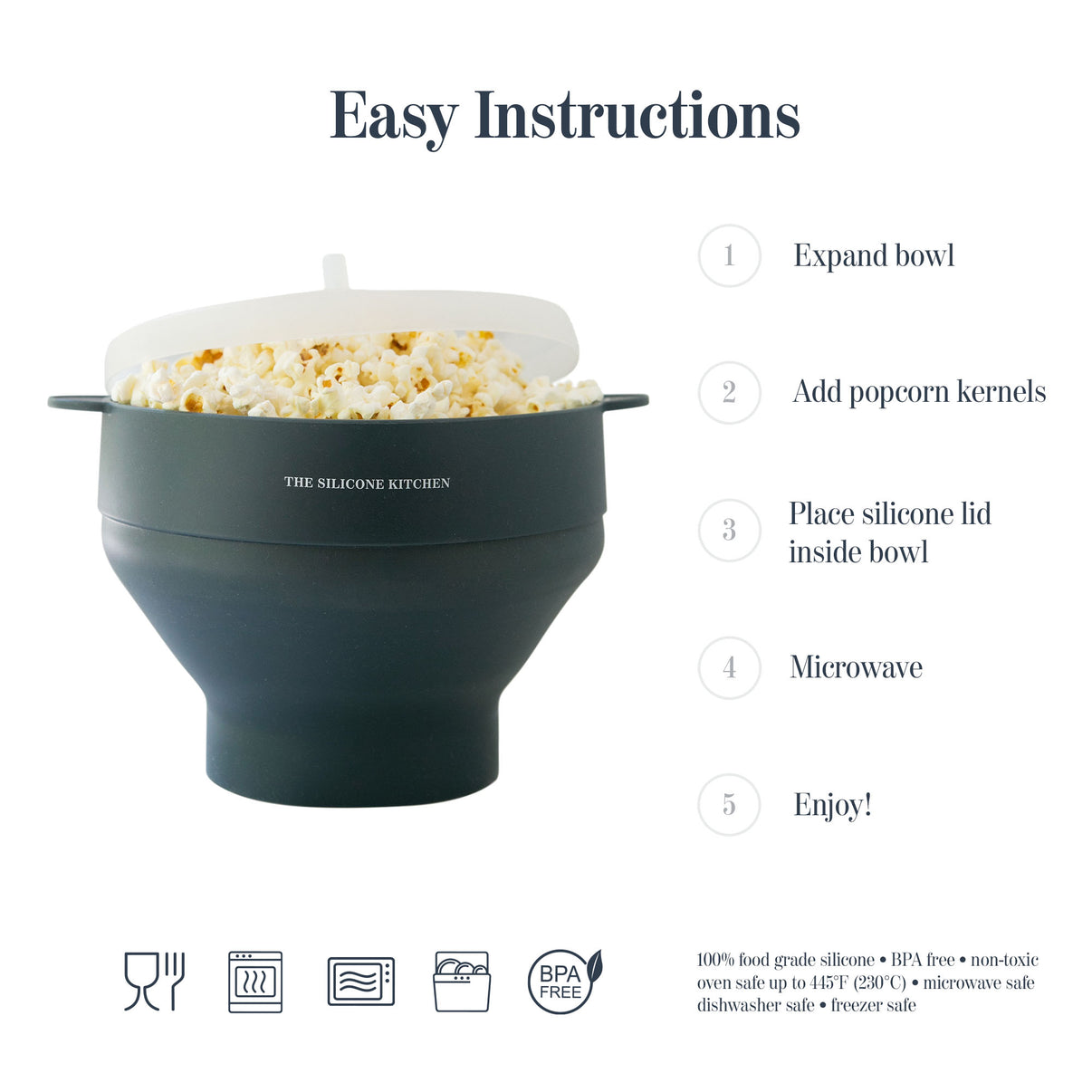 Easy Instructions

THE SILICONE KITCHEN

1 Expand bowl

2 Add popcorn kernels

3 Place silicone lid inside bowl

4 Microwave

5 Enjoy!

BPA FREE

100% food grade silicone • BPA free • non-toxic
oven safe up to 445°F (230°C) • microwave safe
dishwasher safe • freezer safe